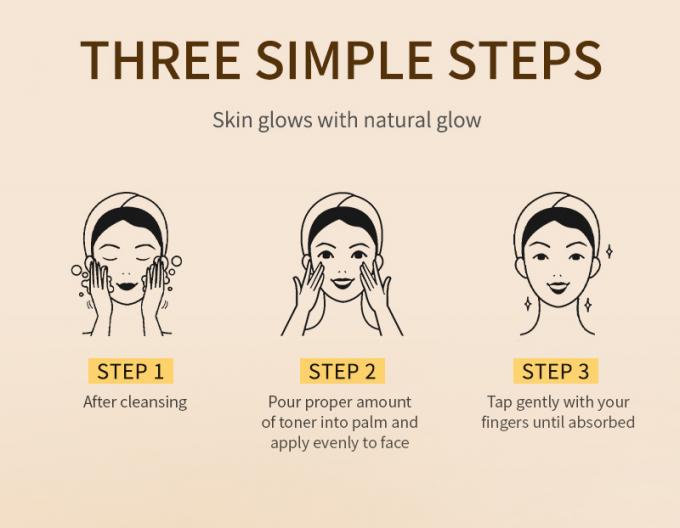 THREE SIMPLE STEPS

Skin glows with natural glow

STEP 1
After cleansing

STEP 2
Pour proper amount of toner into palm and apply evenly to face

STEP 3
Tap gently with your fingers until absorbed