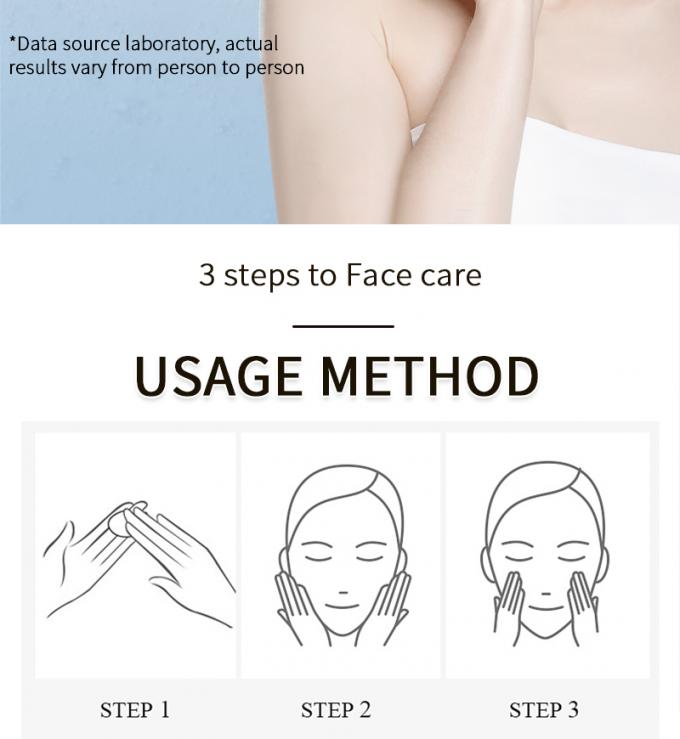 *Data source laboratory, actual results vary from person to person

3 steps to Face care

USAGE METHOD

STEP 1

STEP 2

STEP 3